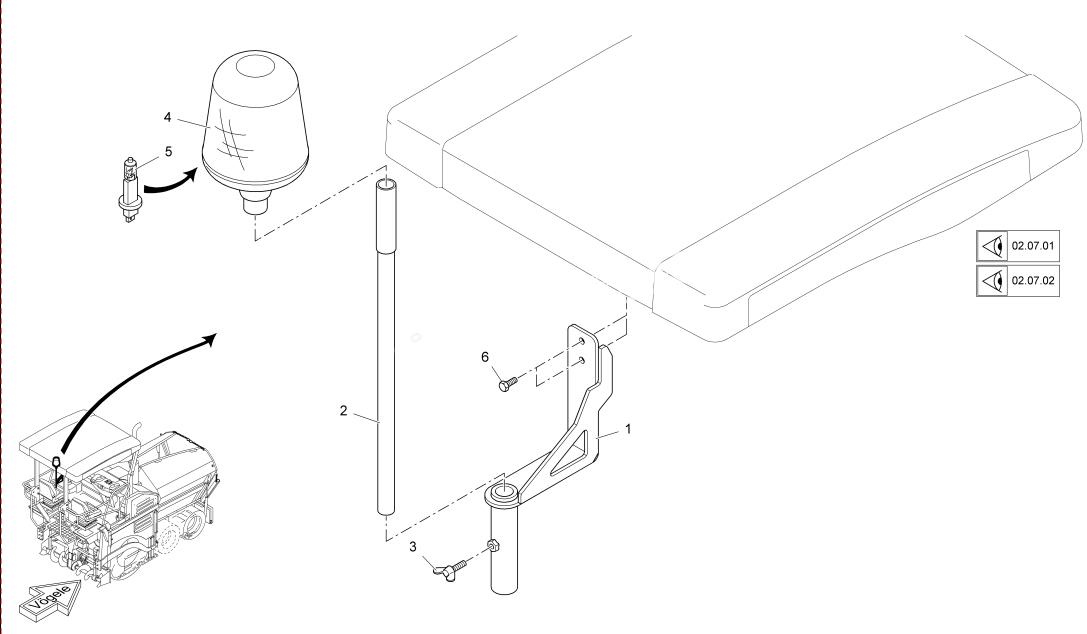 4
5
02.07.01
02.07.02
6
2
1
3
Vögele